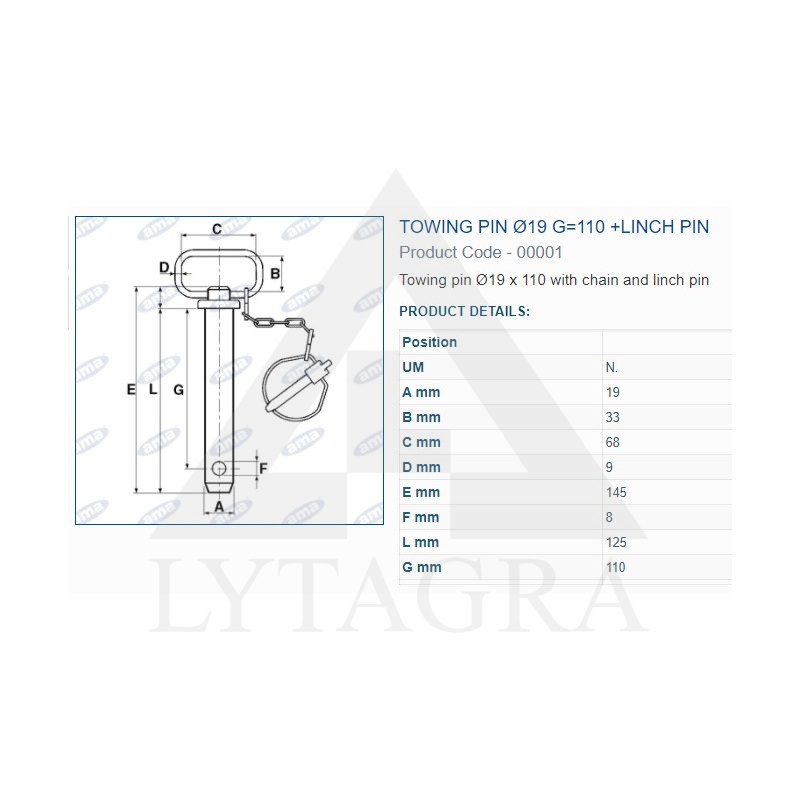 C
D
B
E
L
G
F
A
ama

TOWING PIN Ø19 G=110 +LINCH PIN

Product Code - 00001

Towing pin Ø19 x 110 with chain and linch pin

PRODUCT DETAILS:

| Position | |
|---|---|
| UM | N. |
| A mm | 19 |
| B mm | 33 |
| C mm | 68 |
| D mm | 9 |
| E mm | 145 |
| F mm | 8 |
| L mm | 125 |
| G mm | 110 |

LYTAGRA