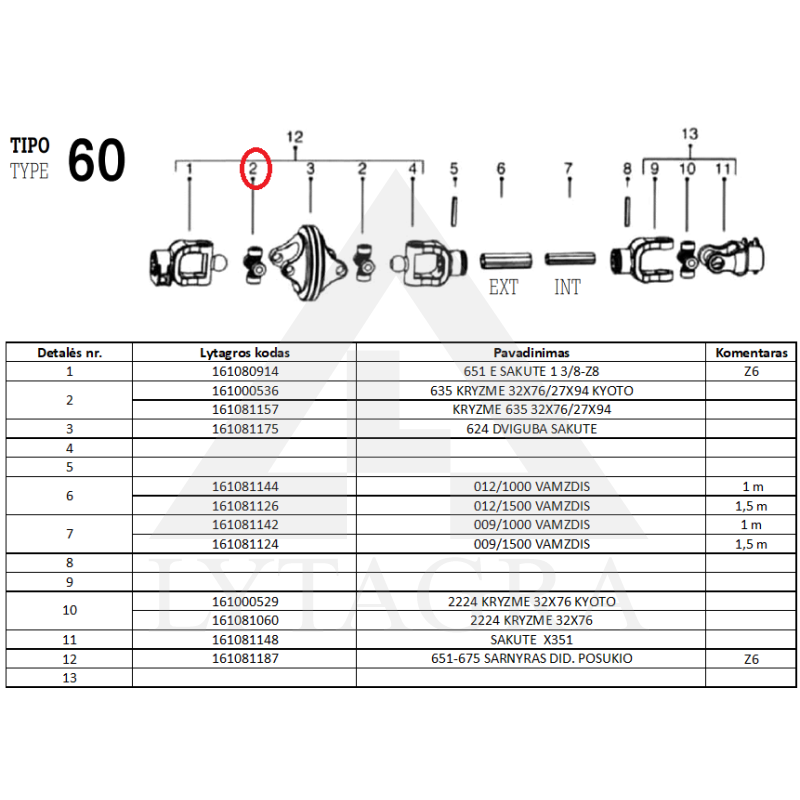 TIPO
TYPE
60

12
1 2 3 2 4 5 6 7 8 9 10 11
13
EXT INT

| Detalės nr. | Lytagros kodas | Pavadinimas | Komentaras |
|---|---|---|---|
| 1 | 161080914 | 651 E SAKUTE 1 3/8-Z8 | Z6 |
| 2 | 161000536 | 635 KRYZME 32X76/27X94 KYOTO | |
| | 161081157 | KRYZME 635 32X76/27X94 | |
| 3 | 161081175 | 624 DVIGUBA SAKUTE | |
| 4 | | | |
| 5 | | | |
| 6 | 161081144 | 012/1000 VAMZDIS | 1 m |
| | 161081126 | 012/1500 VAMZDIS | 1,5 m |
| 7 | 161081142 | 009/1000 VAMZDIS | 1 m |
| | 161081124 | 009/1500 VAMZDIS | 1,5 m |
| 8 | | | |
| 9 | | | |
| 10 | 161000529 | 2224 KRYZME 32X76 KYOTO | |
| | 161081060 | 2224 KRYZME 32X76 | |
| 11 | 161081148 | SAKUTE X351 | |
| 12 | 161081187 | 651-675 SARNYRAS DID. POSUKIO | Z6 |
| 13 | | | |

LYTAGRA