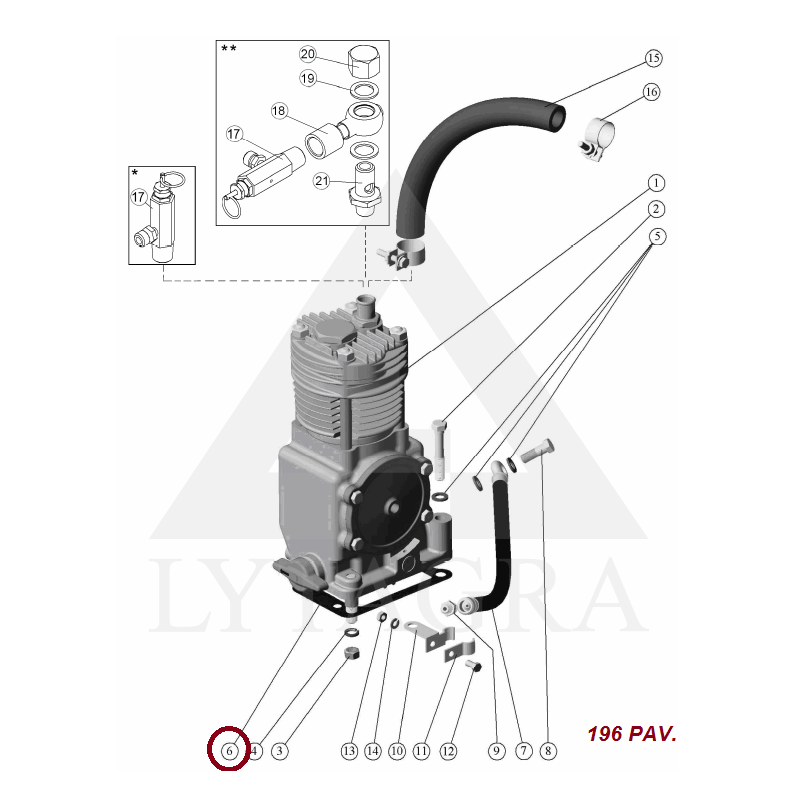 **
20
19
18
17
21
*
17
15
16
1
2
5
LYTAGRA
6
4
3
13
14
10
11
12
9
7
8
196 PAV.