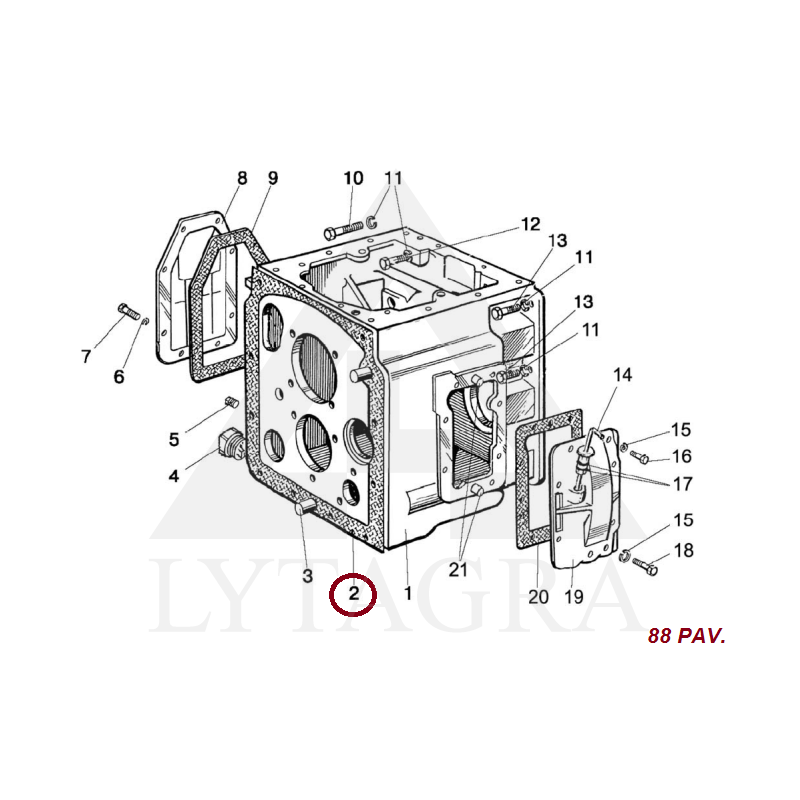 8 9 10 11 12 13 11 13 11 7 6 5 4 14 15 16 17 15 18 3 2 1 21 20 19

LYTAGRA

88 PAV.