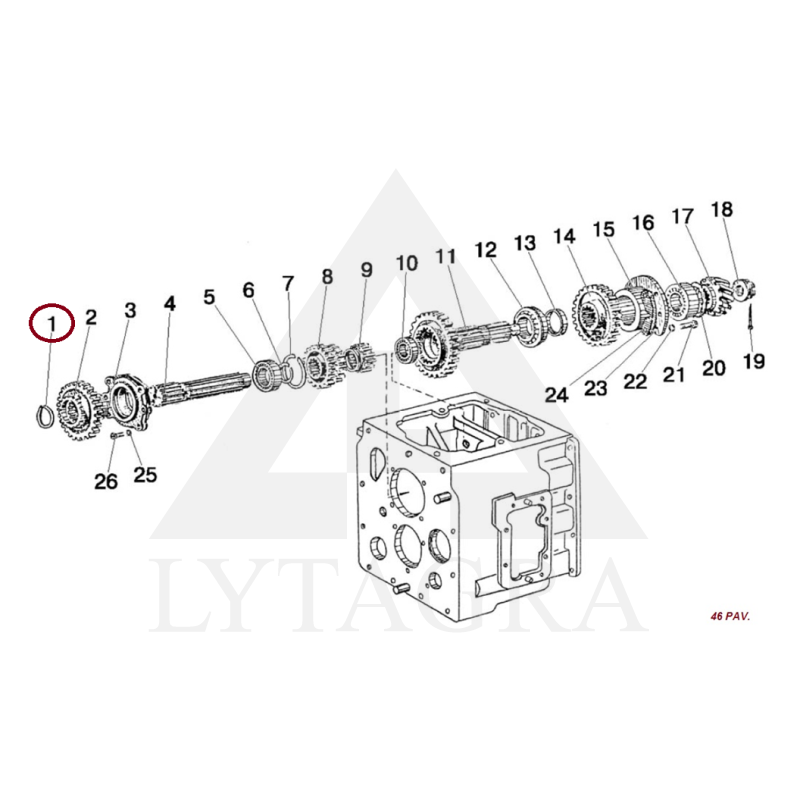 1
2
3
4
5
6
7
8
9
10
11
12
13
14
15
16
17
18
19
20
21
22
23
24
25
26

LYTAGRA

46 PAV.