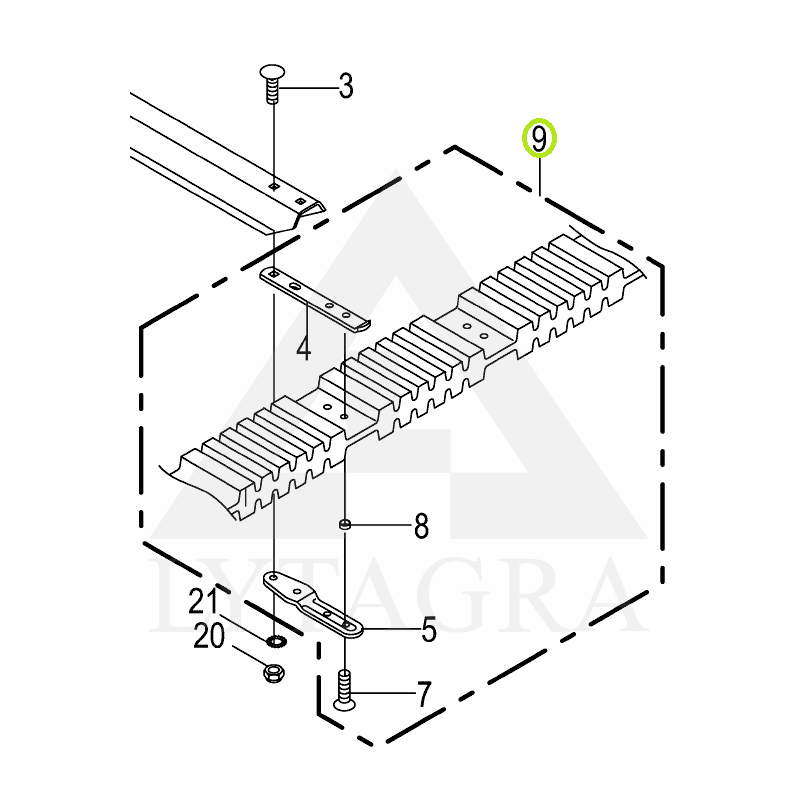 3
9
4
8
21
20
5
7
LYTAGRA